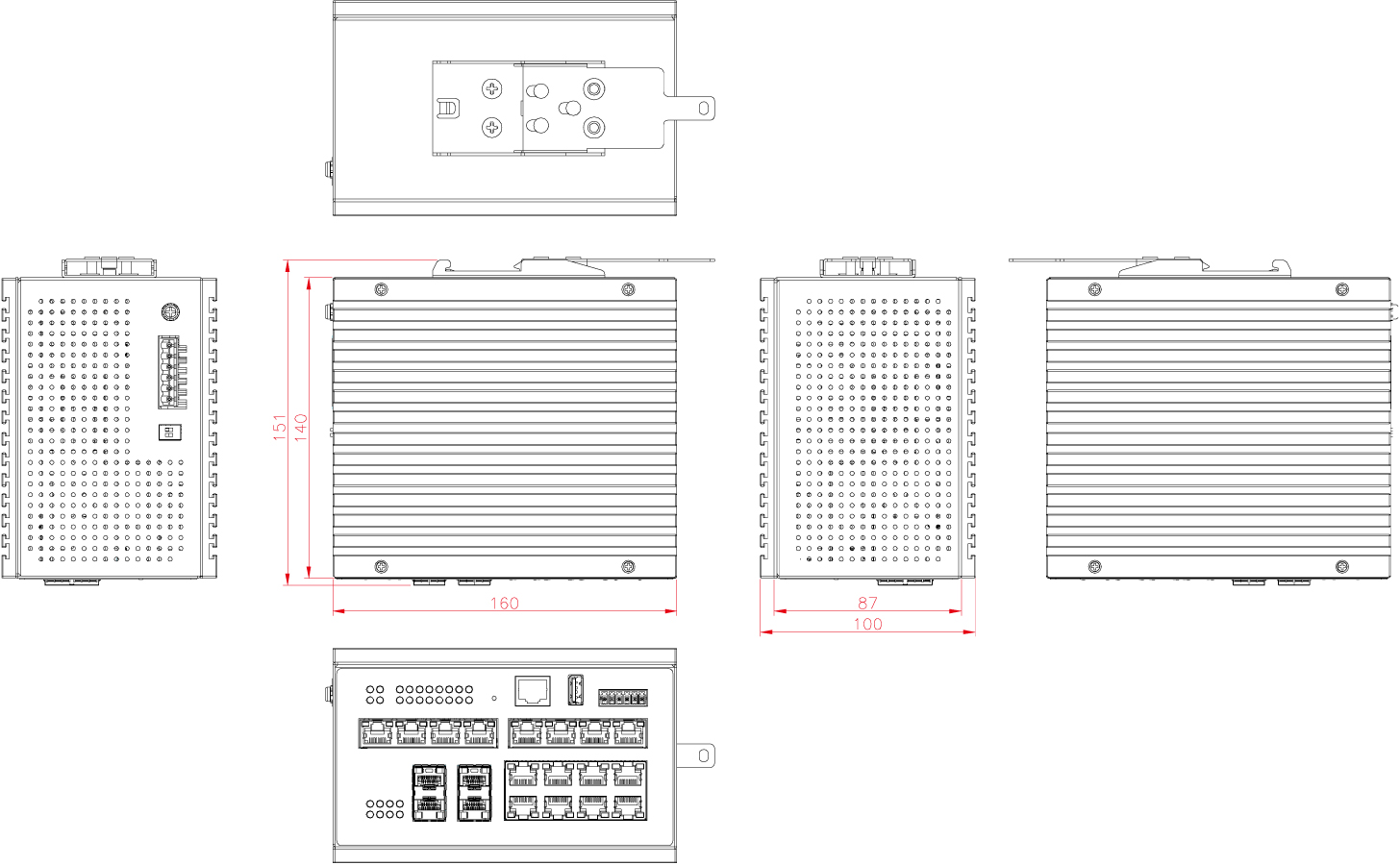 151
140
160
87
100